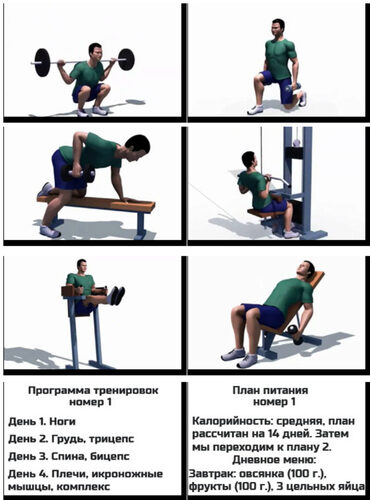 Программа тренировок номер 1

День 1. Ноги

День 2. Грудь, трицепс

День 3. Спина, бицепс

День 4. Плечи, икроножные мышцы, комплекс

План питания номер 1

Калорийность: средняя, план рассчитан на 14 дней. Затем мы переходим к плану 2.

Дневное меню:

Завтрак: овсянка (100 г.), фрукты (100 г.), 3 цельных яйца