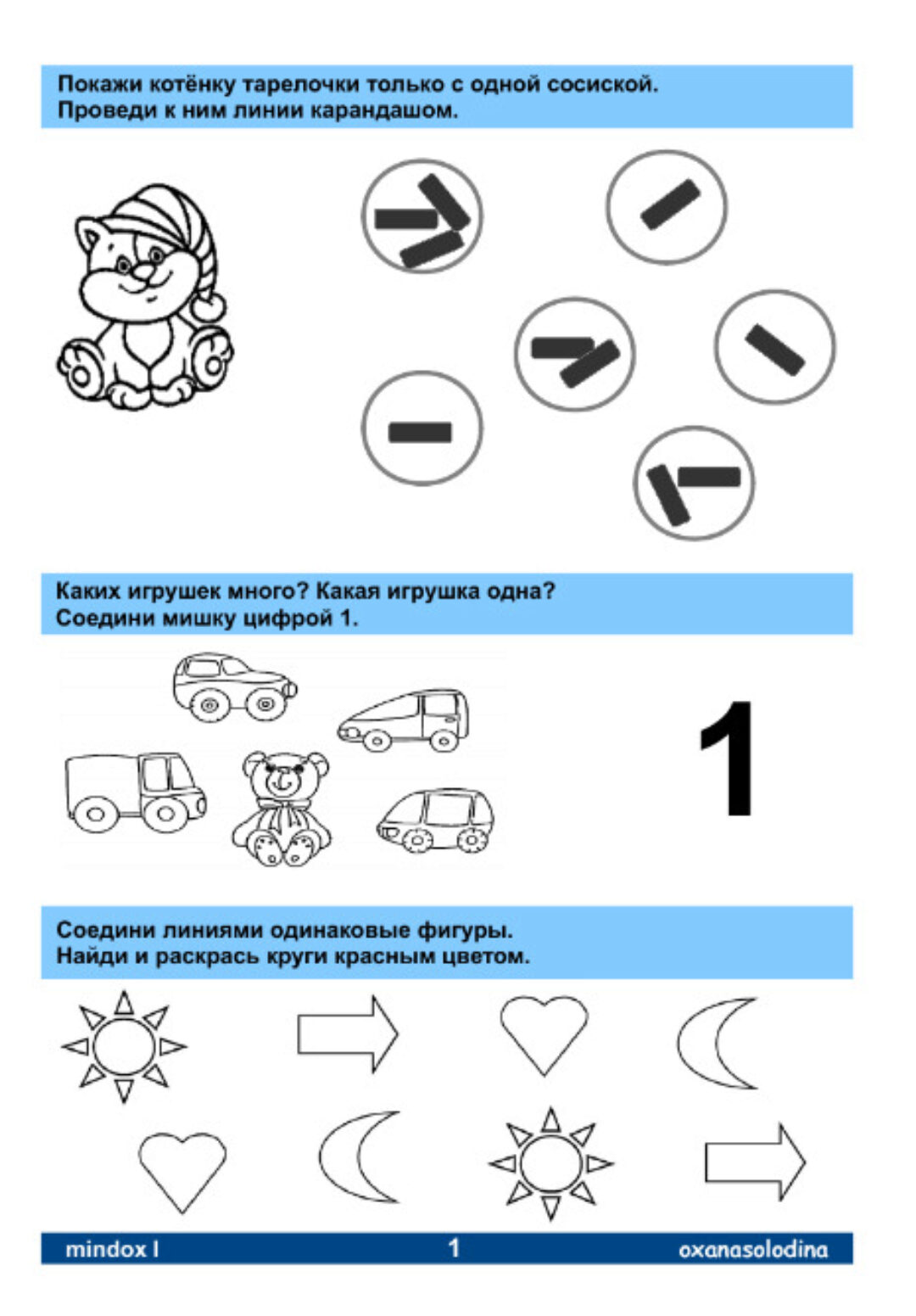 Покажи котёнку тарелочки только с одной сосиской. Проведи к ним линии карандашом.

Каких игрушек много? Какая игрушка одна? Соедини мишку цифрой 1.

1

Соедини линиями одинаковые фигуры. Найди и раскрась круги красным цветом.

mindox I 1 oxanasolodina