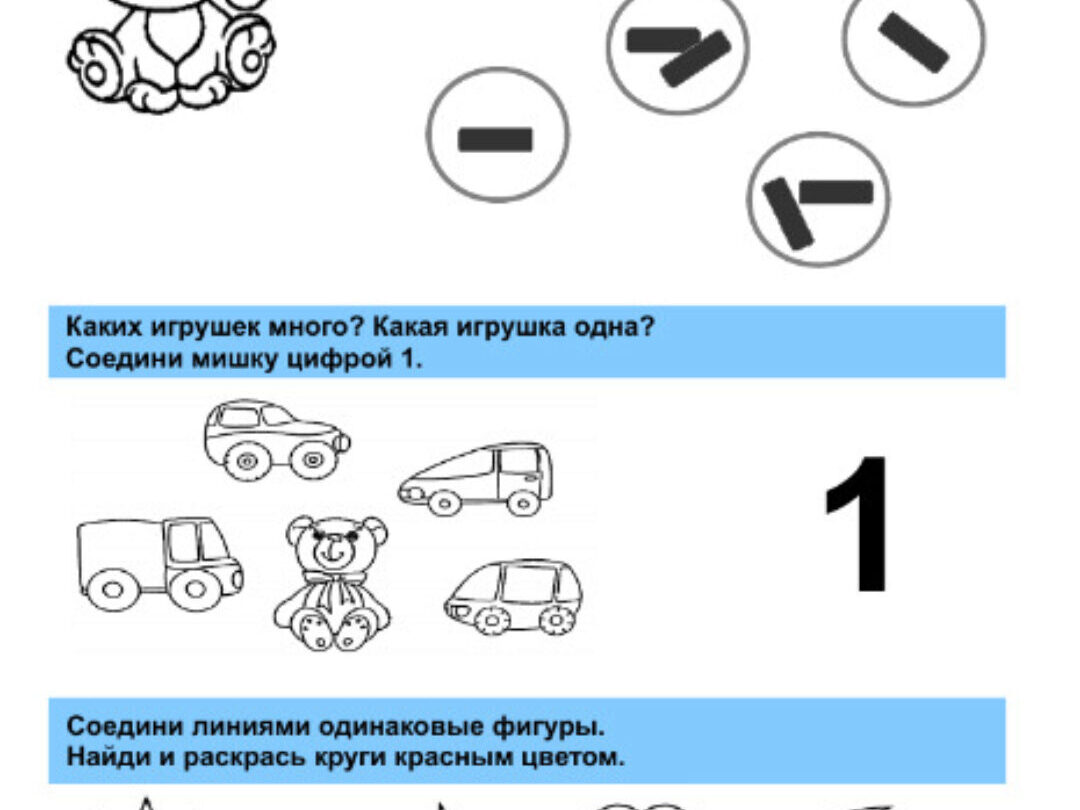 Каких игрушек много? Какая игрушка одна?
Соедини мишку цифрой 1.

1

Соедини линиями одинаковые фигуры.
Найди и раскрась круги красным цветом.