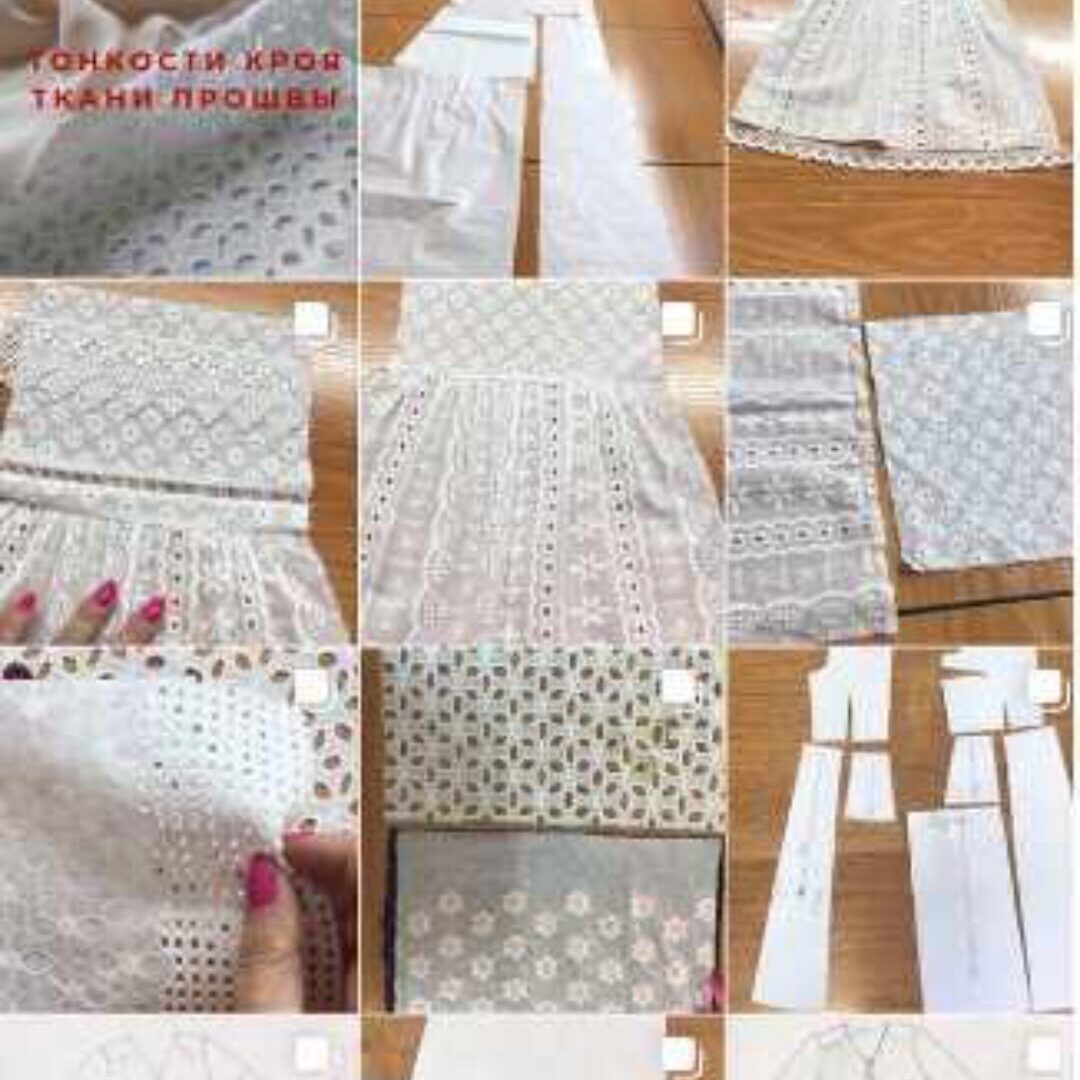 ТОНКОСТИ КРОЯ
ТКАНИ ПРОШВЫ