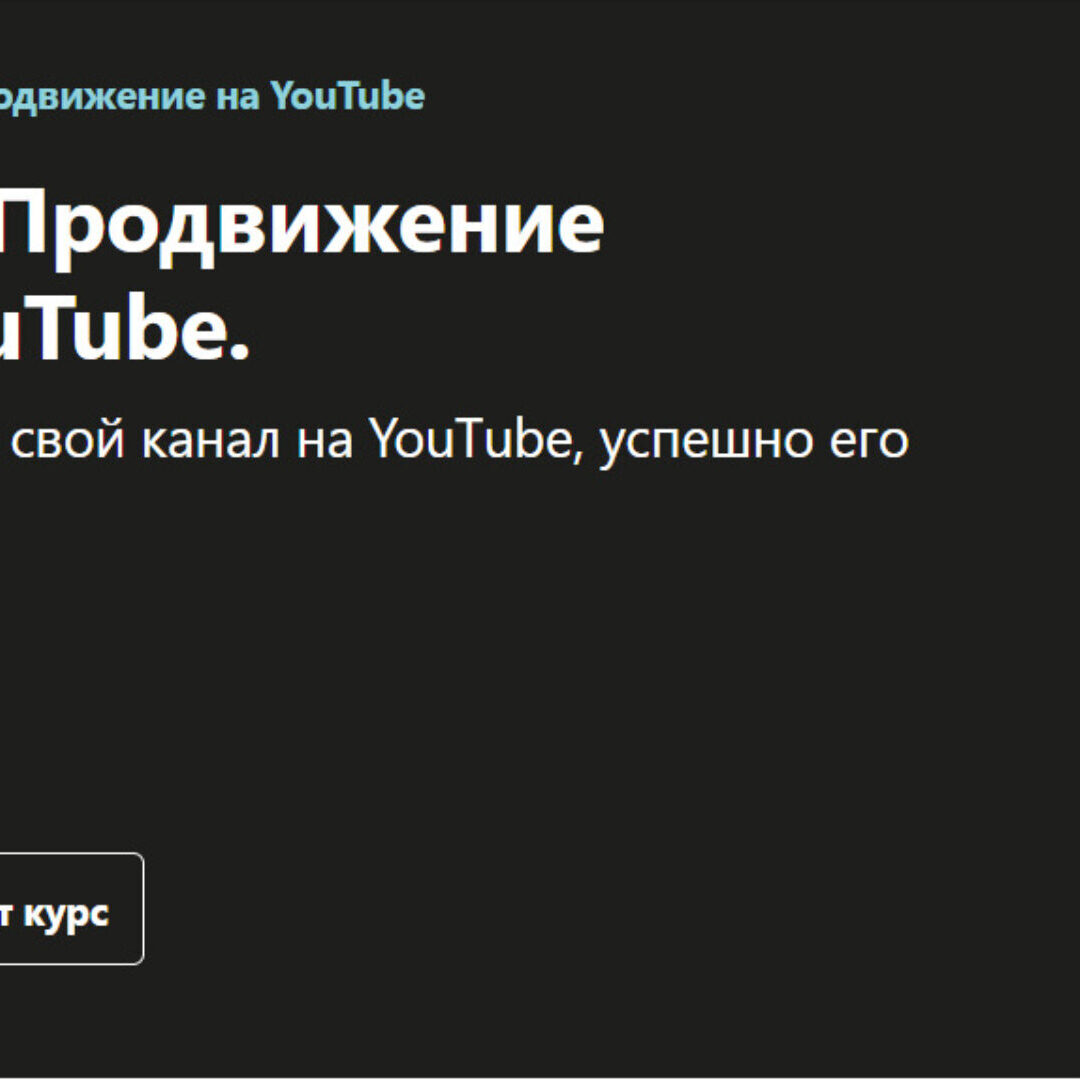 одвижение на YouTube

Продвижение uTube.

свой канал на YouTube, успешно его

т курс