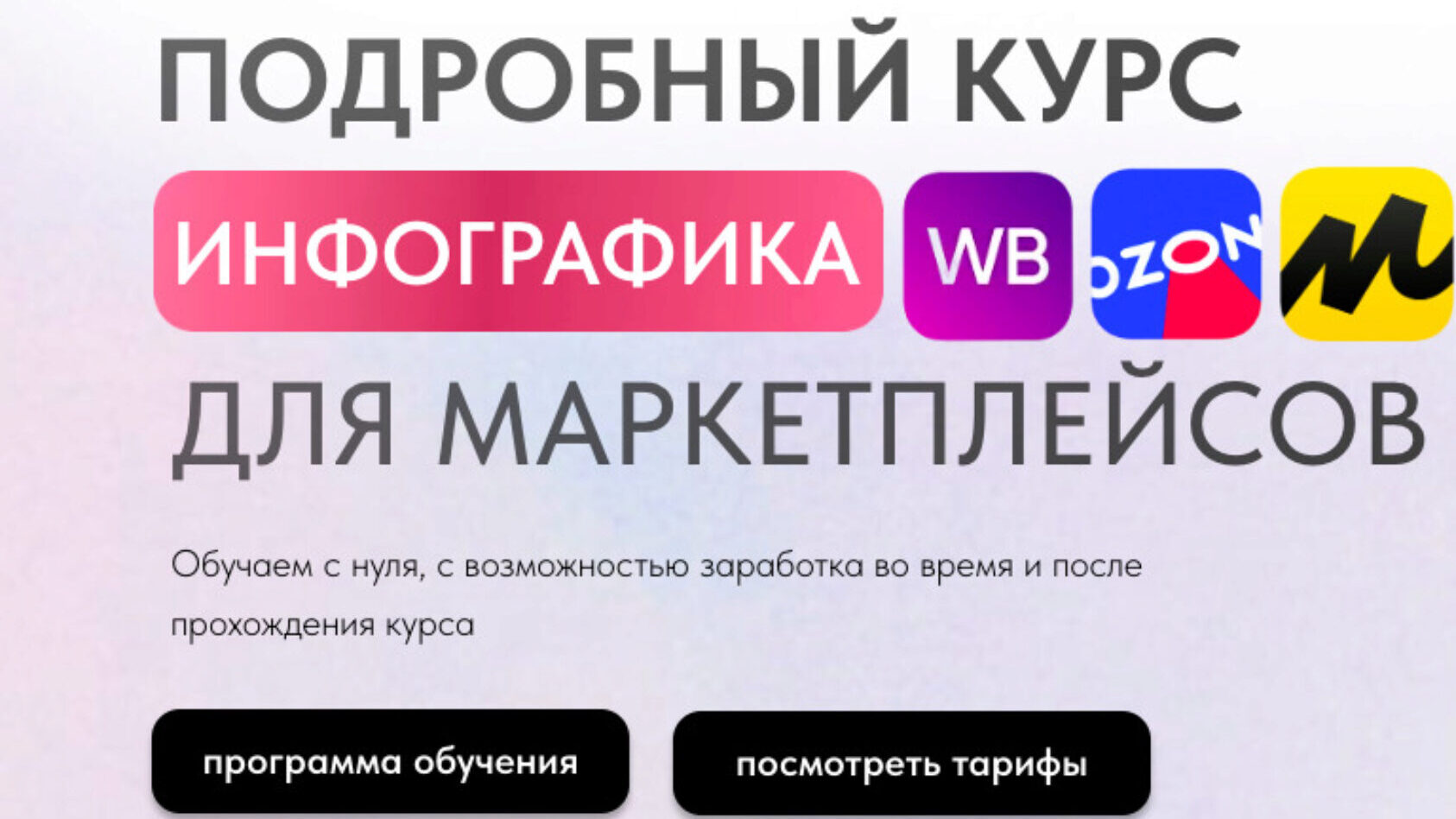 ПОДРОБНЫЙ КУРС

ИНФОГРАФИКА WB OZON

ДЛЯ МАРКЕТПЛЕЙСОВ

Обучаем с нуля, с возможностью заработка во время и после прохождения курса

программа обучения

посмотреть тарифы