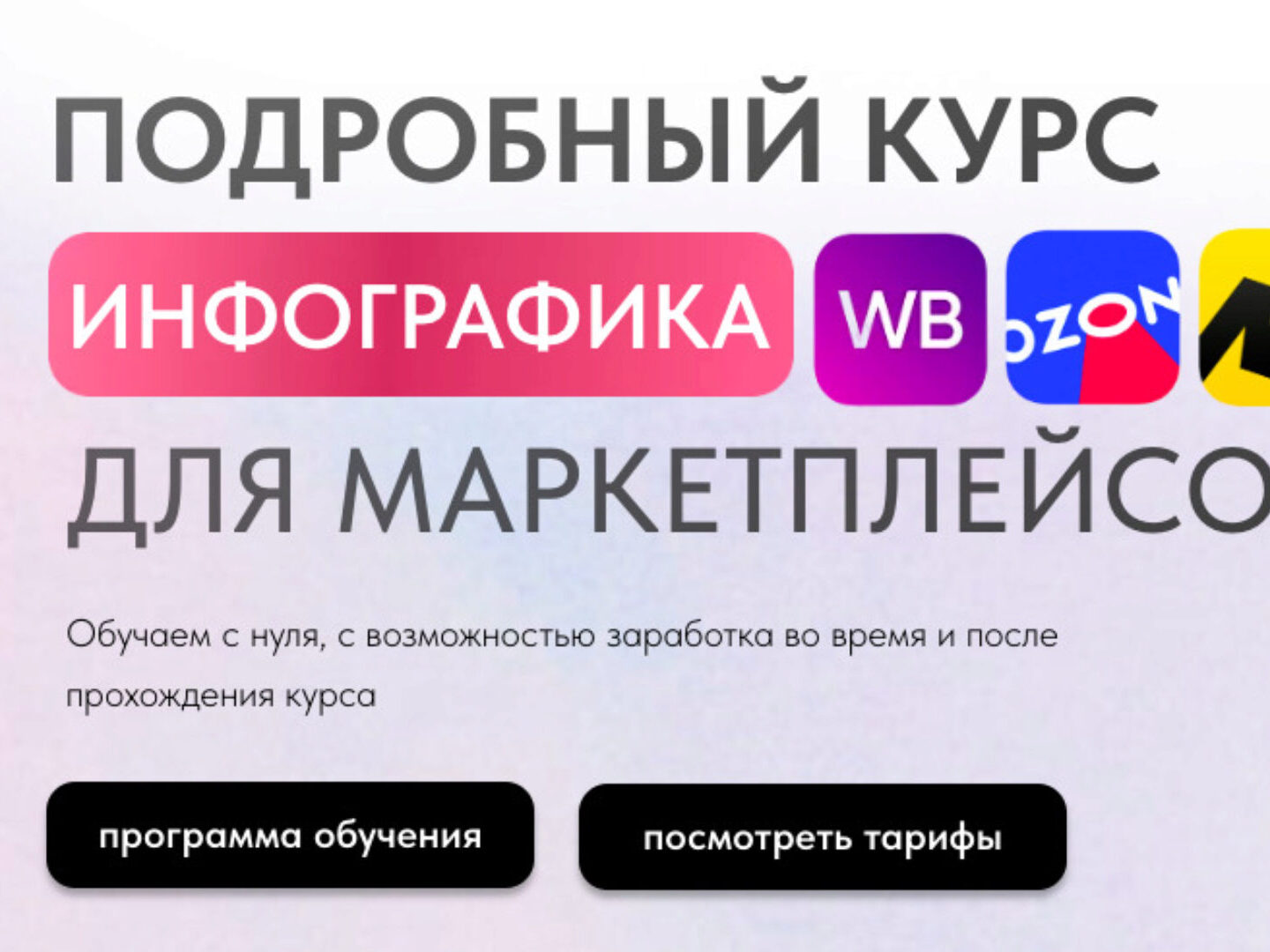 ПОДРОБНЫЙ КУРС

ИНФОГРАФИКА WB OZON

ДЛЯ МАРКЕТПЛЕЙСО

Обучаем с нуля, с возможностью заработка во время и после прохождения курса

программа обучения

посмотреть тарифы